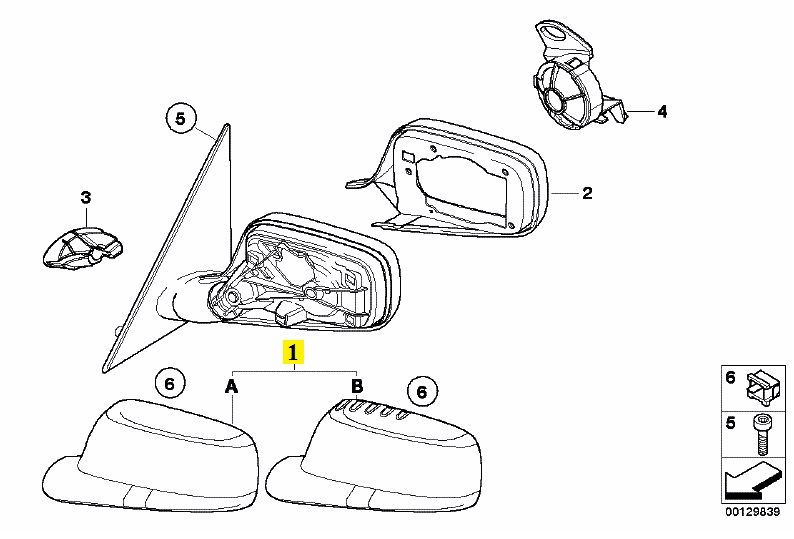 4

5

2

3

1

6

A

B

6

6

5

00129839