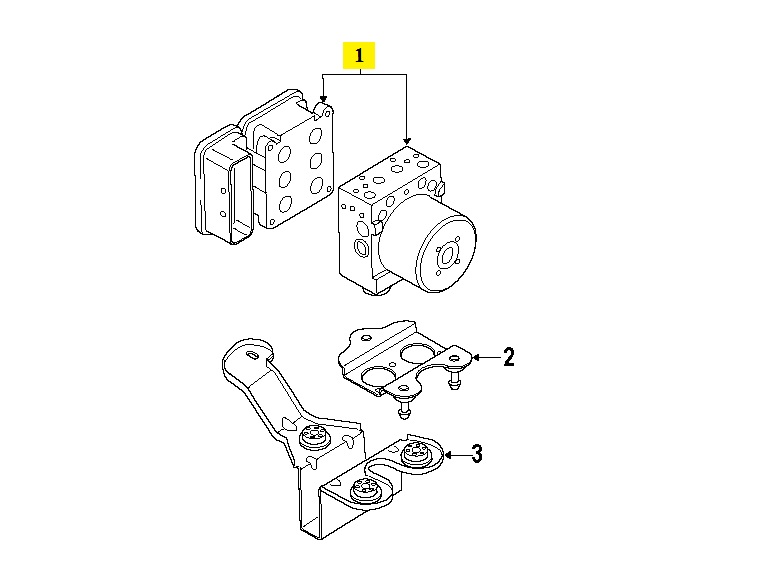 1
2
3