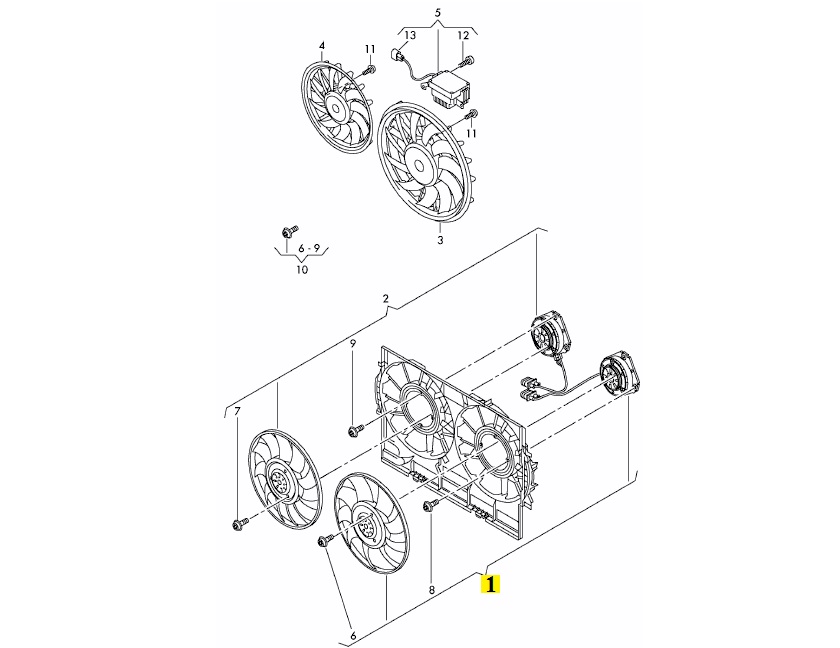 5
13
12
4
11
11
3
6 - 9
10
2
9
7
8
1
6