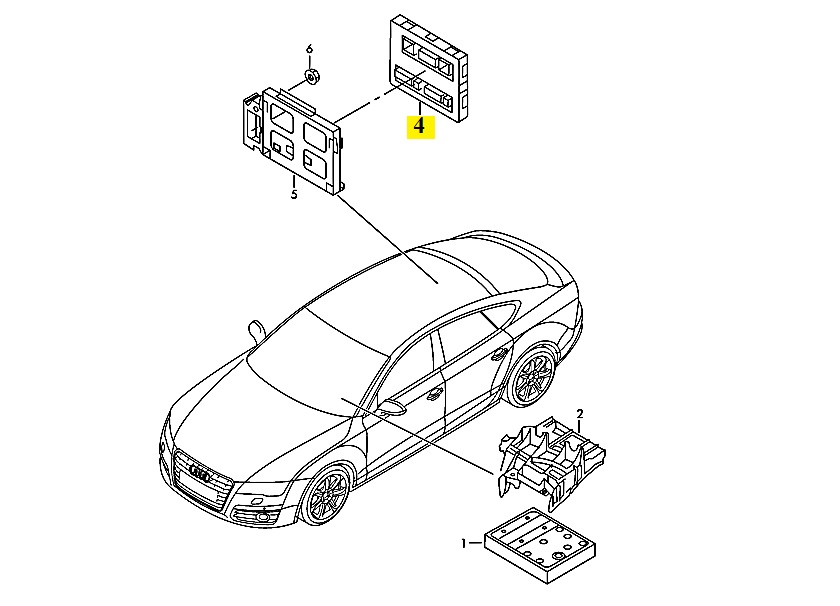 6
4
5
2
1