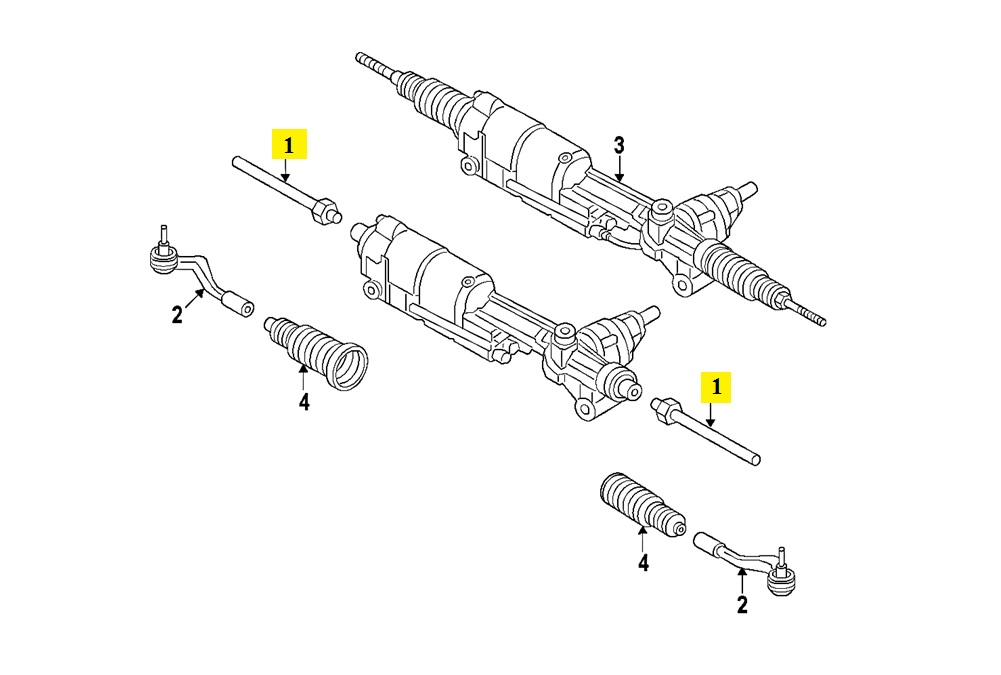 1
3
2
4
1
4
2