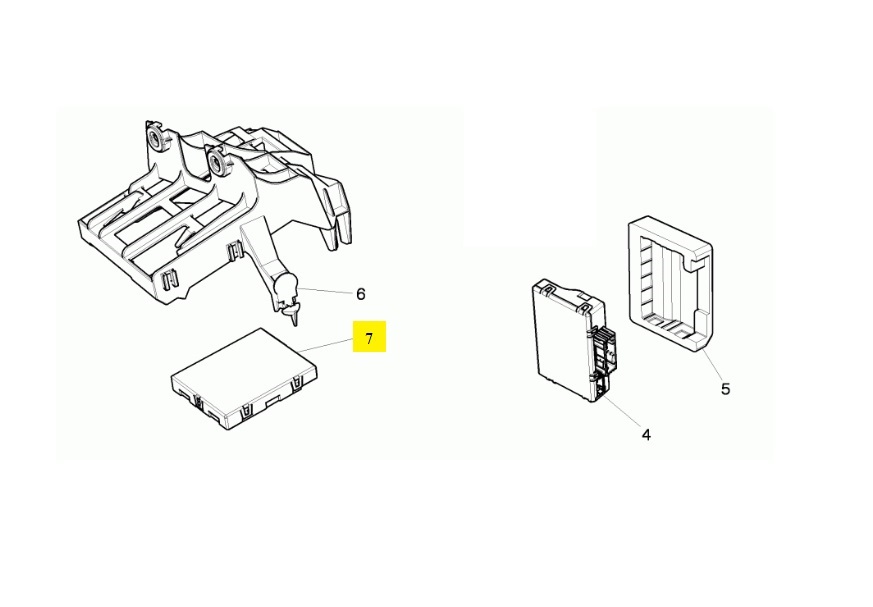 6

7

5

4