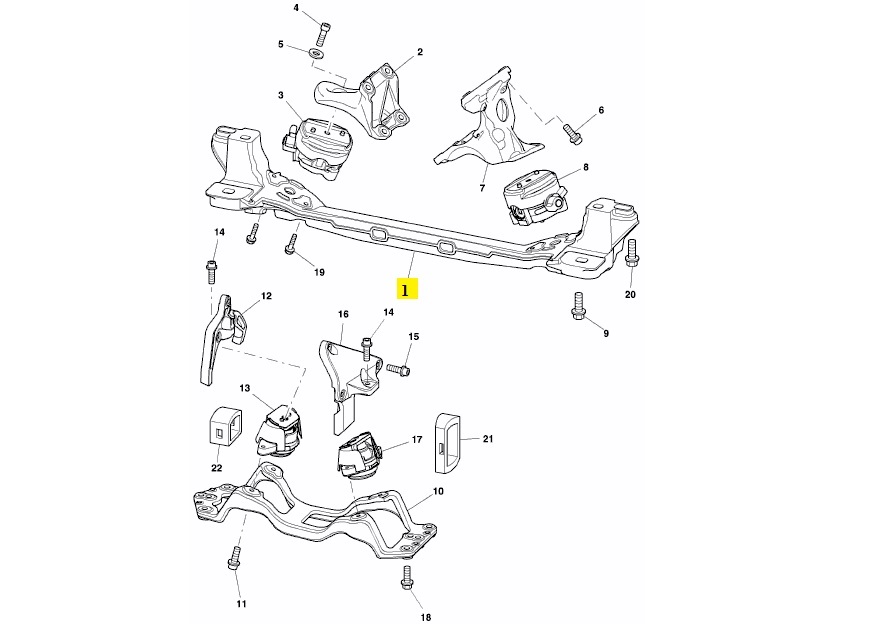 4
5
2
3
6
7
8
14
19
1
20
9
12
16
14
15
13
17
21
22
10
11
18