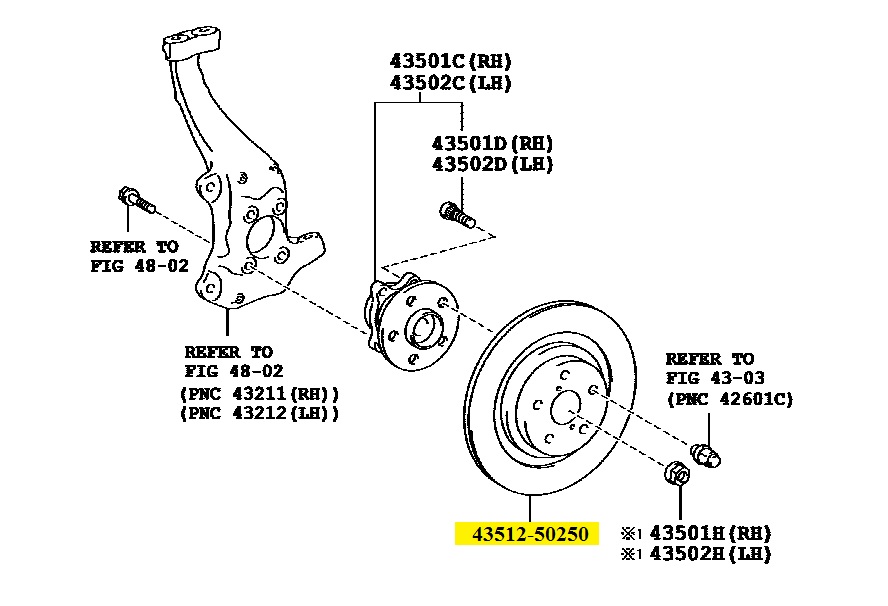 43501C(RH)
43502C(LH)

43501D(RH)
43502D(LH)

REFER TO
FIG 48-02

REFER TO
FIG 48-02
(PNC 43211(RH))
(PNC 43212(LH))

REFER TO
FIG 43-03
(PNC 42601C)

43512-50250

※1 43501H(RH)
※1 43502H(LH)