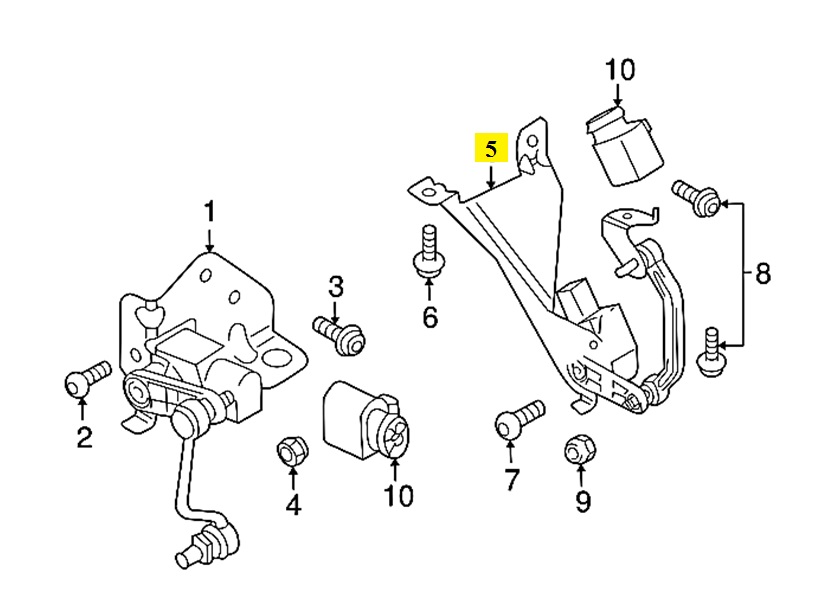 10
5
1
8
3
6
2
4
10
7
9