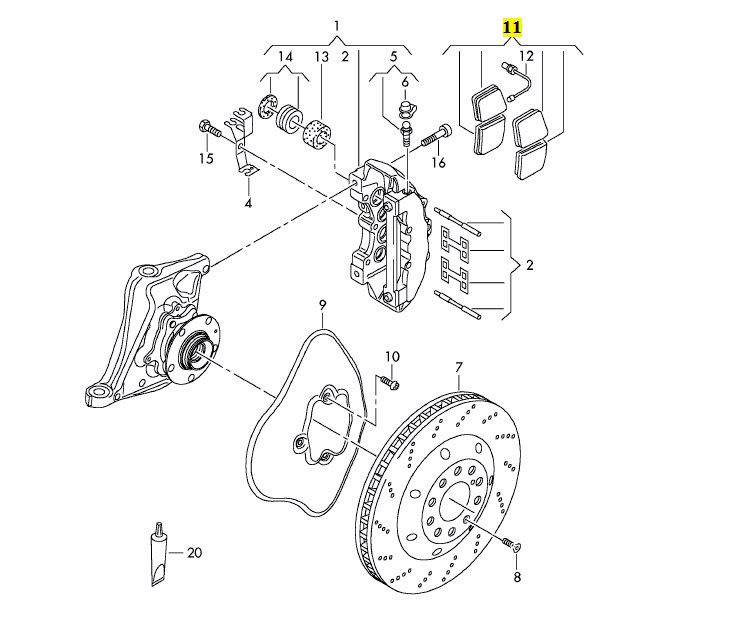 1
11
14
13
2
5
12
6
15
16
4
2
9
10
7
20
8