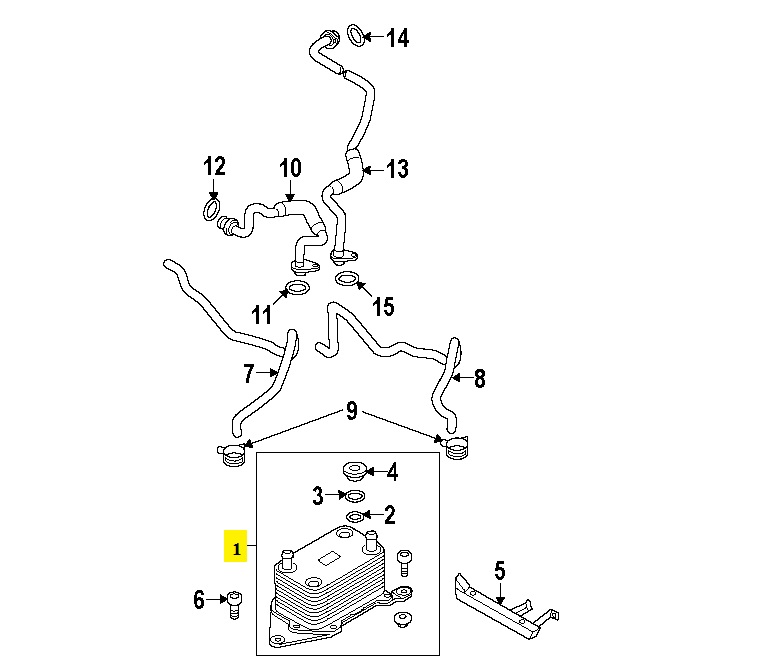 14
12
10
13
11
15
7
8
9
4
3
2
1
5
6