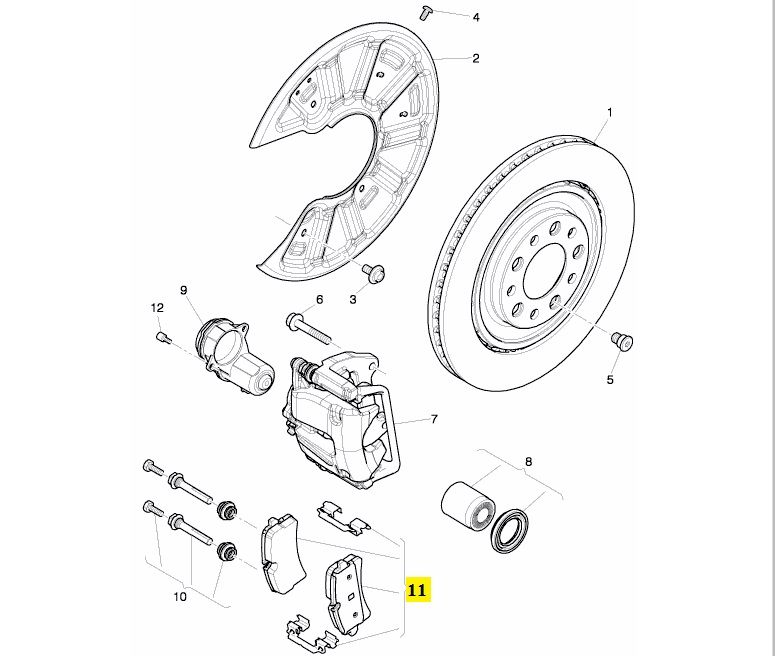 4
2
1
9
12
6
3
5
7
8
10
11