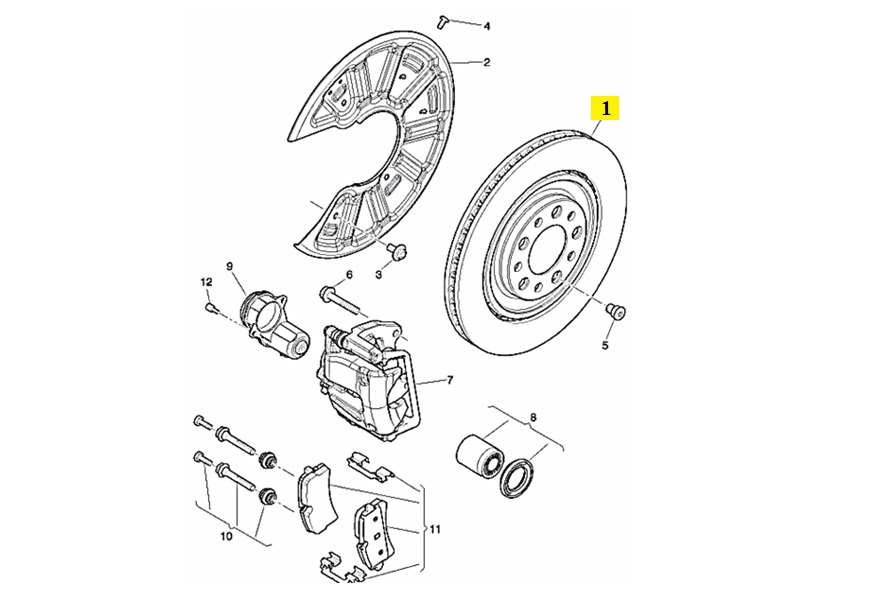 4
2
1
9
12
6
3
5
7
8
10
11