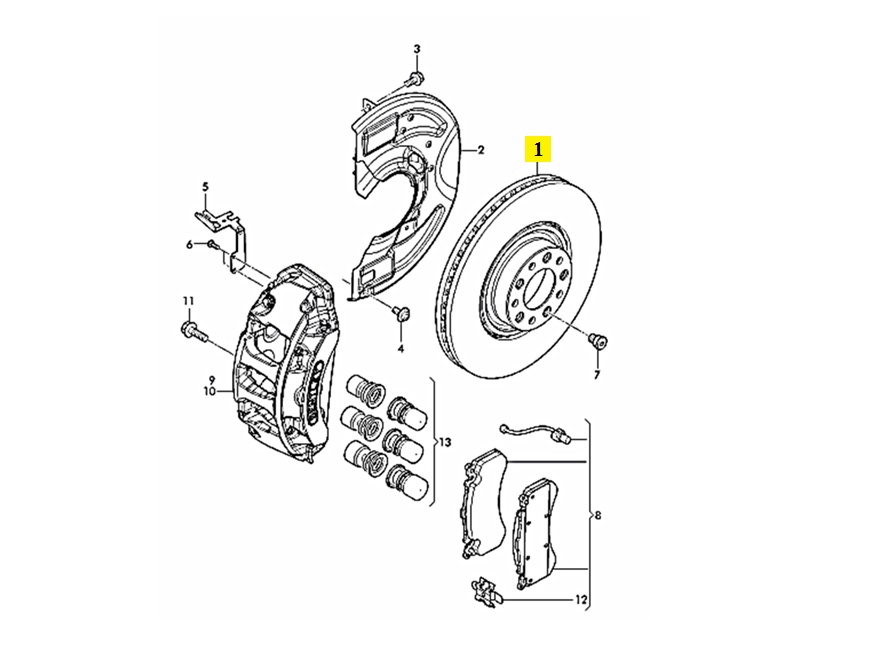 3
2
1
5
6
11
4
7
9
10
13
8
12