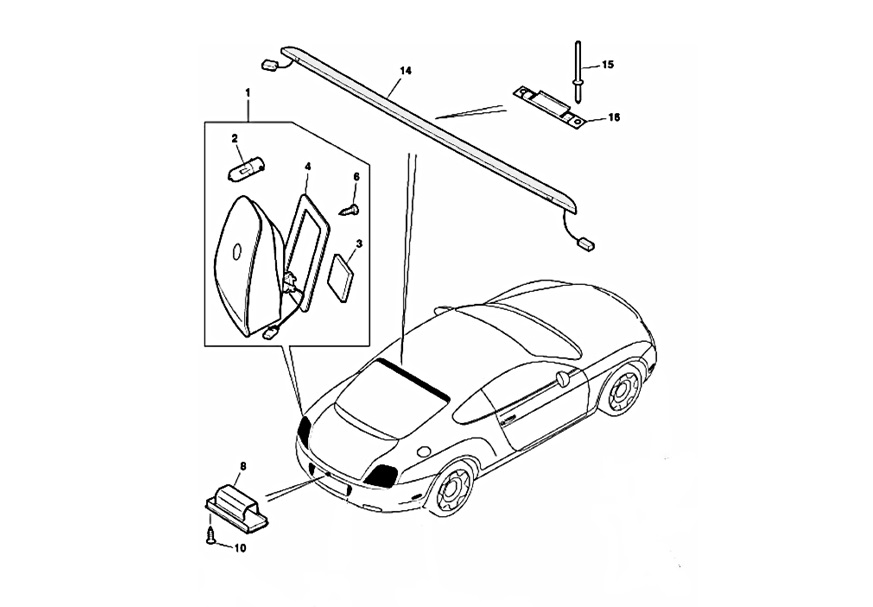 14
15
16
1
2
4
6
3
8
10