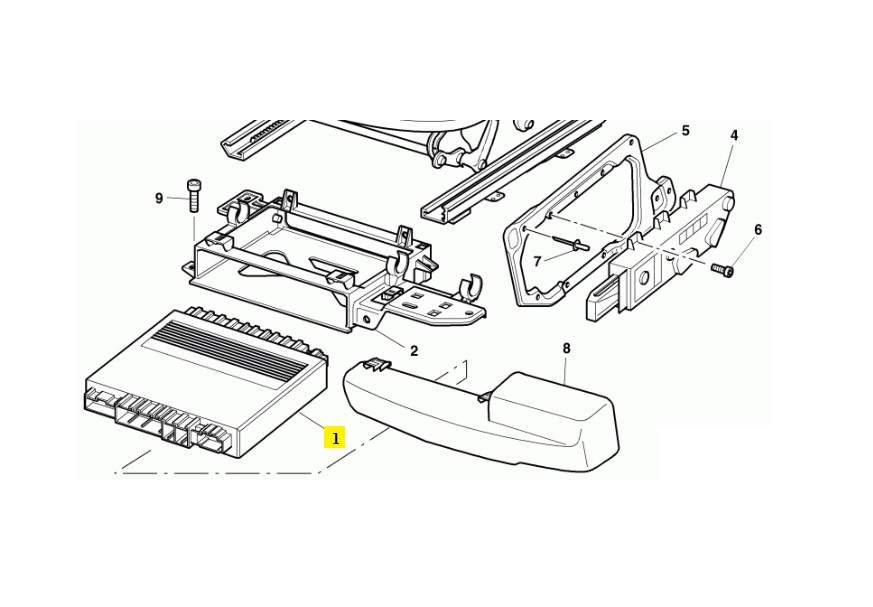 5
4
9
6
7
2
8
1