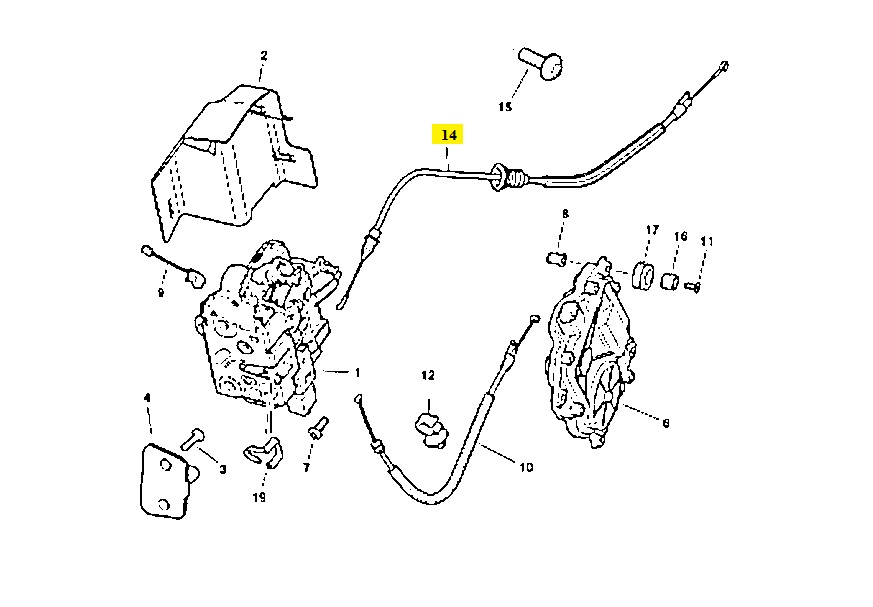 2
15
14
8
17
16
11
9
1
12
6
4
3
7
19
10