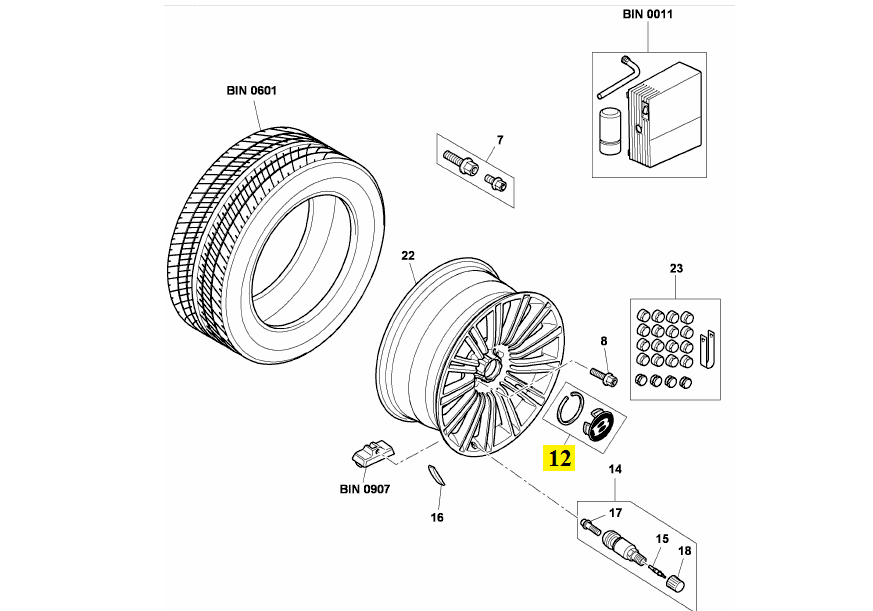 BIN 0011
BIN 0601
7
22
23
8
12
BIN 0907
16
14
17
15
18