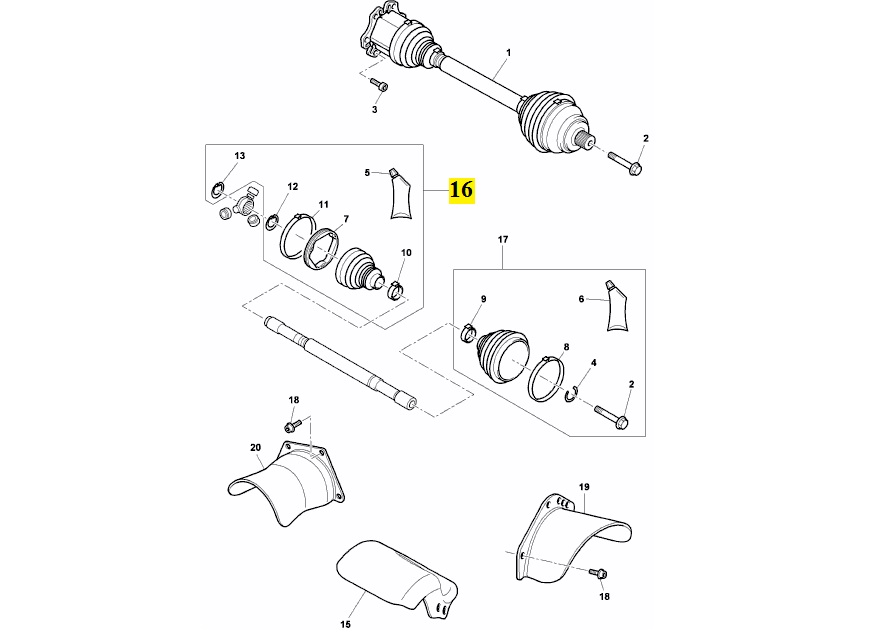 1
3
2
13
12
11
7
5
16
10
17
9
6
8
4
2
18
20
19
18
15