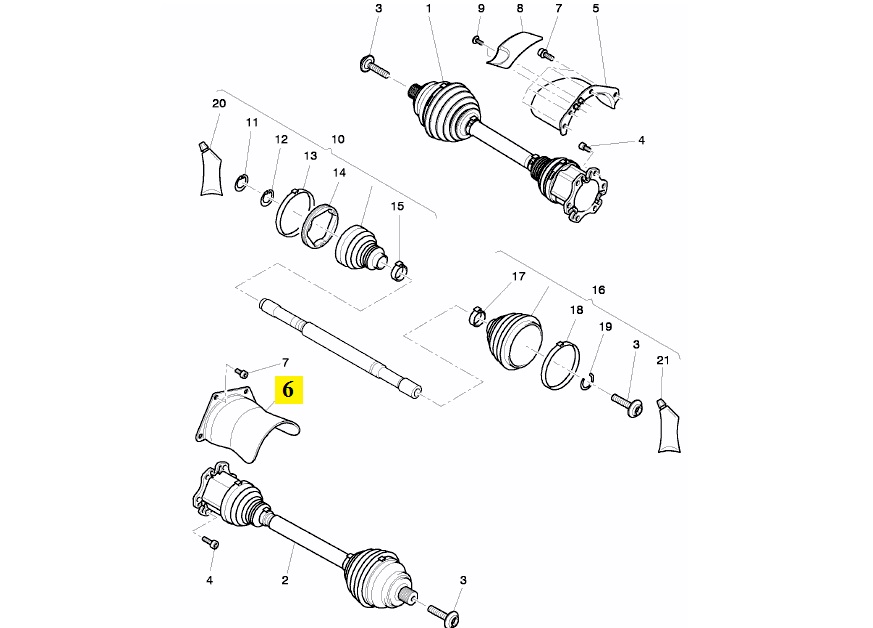 3
1
9
8
7
5
20
11
12
10
13
14
15
4
17
16
18
19
3
21
7
6
4
2
3