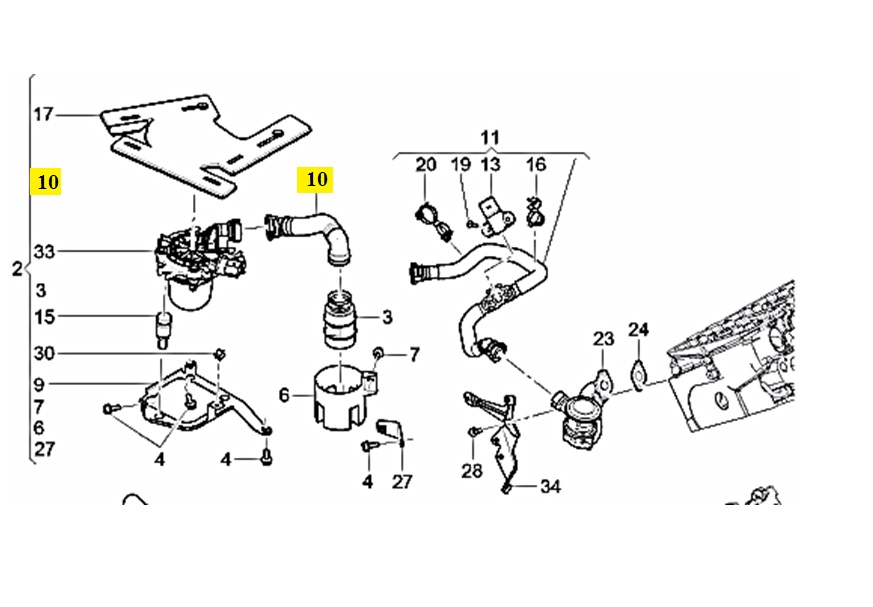 17
10
2
33
3
15
30
9
7
6
27
4
4
10
3
7
6
4
27
11
20
19
13
16
23
24
28
34