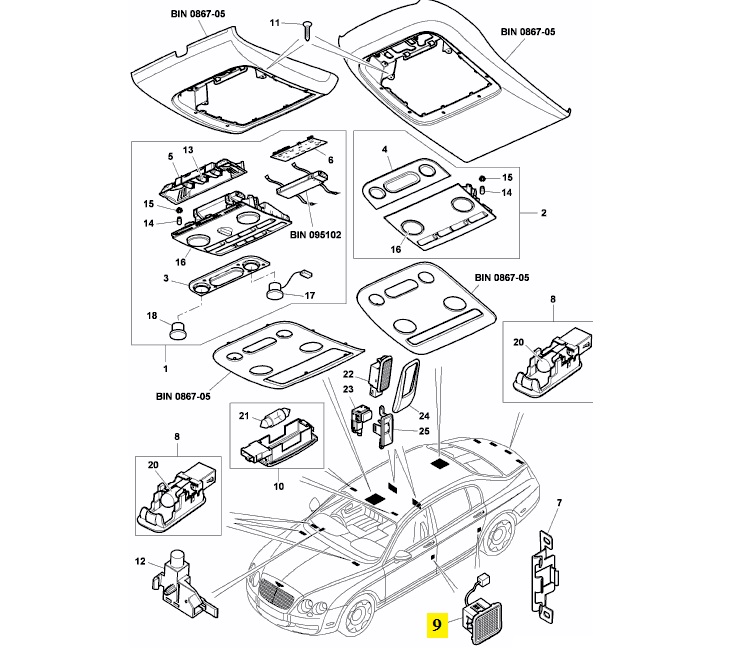 BIN 0867-05
11
BIN 0867-05
5
13
6
15
14
BIN 095102
16
3
17
18
1
4
15
14
2
16
BIN 0867-05
8
20
BIN 0867-05
22
23
24
25
21
10
8
20
12
7
9