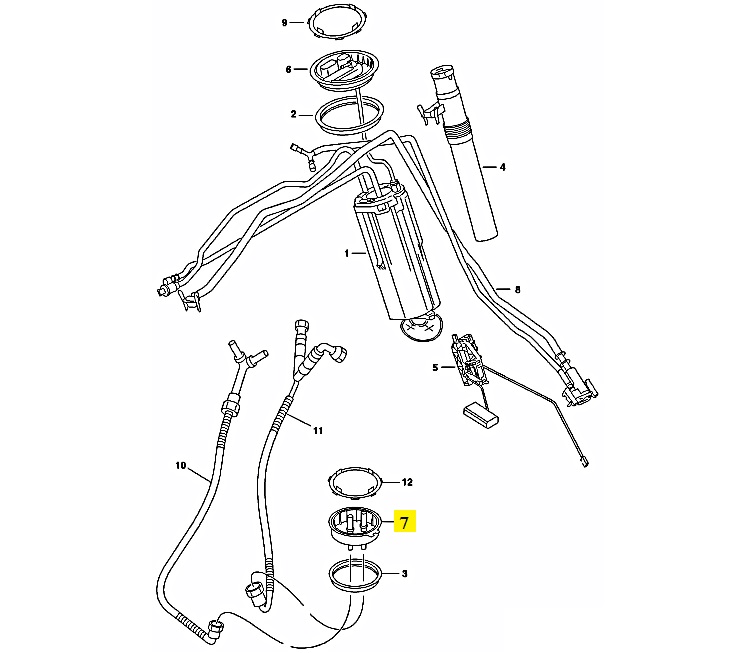 9
6
2
4
1
8
5
11
10
12
7
3