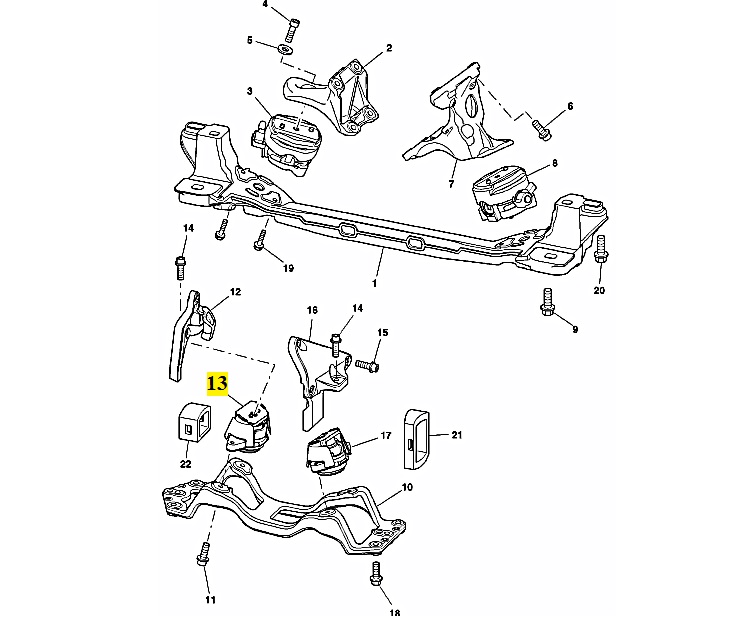 4
5
2
3
6
7
8
14
19
1
20
9
12
16
14
15
13
22
17
21
10
11
18