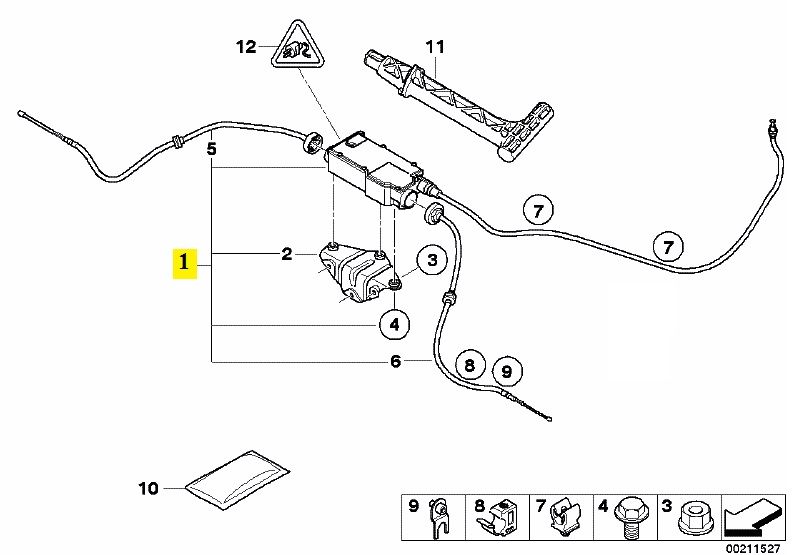 12
11
5
7
7
1
2
3
4
6
8
9
10
9
8
7
4
3
00211527