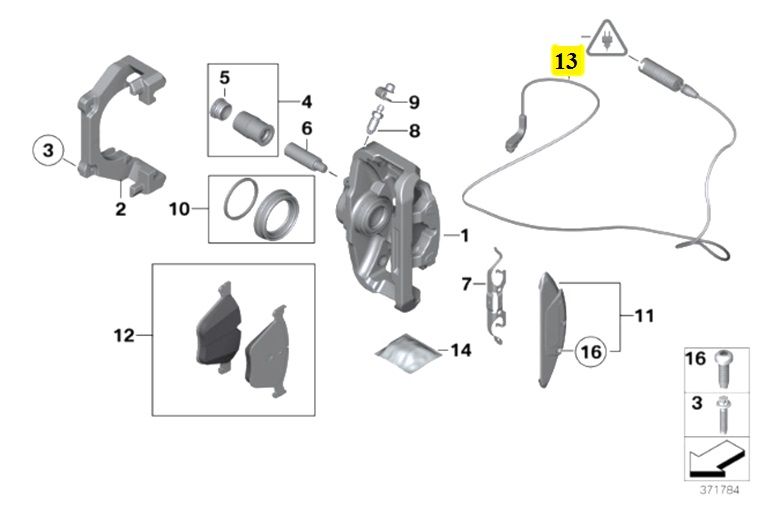 13
5
4
9
6
8
3
2
10
1
7
11
12
14
16
16
3
371784