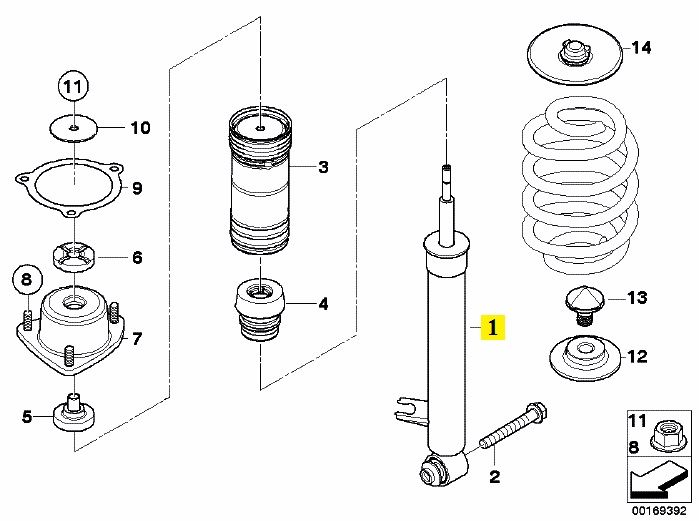 11
10
9
6
8
7
5
3
4
1
2
14
13
12
11
8
00169392