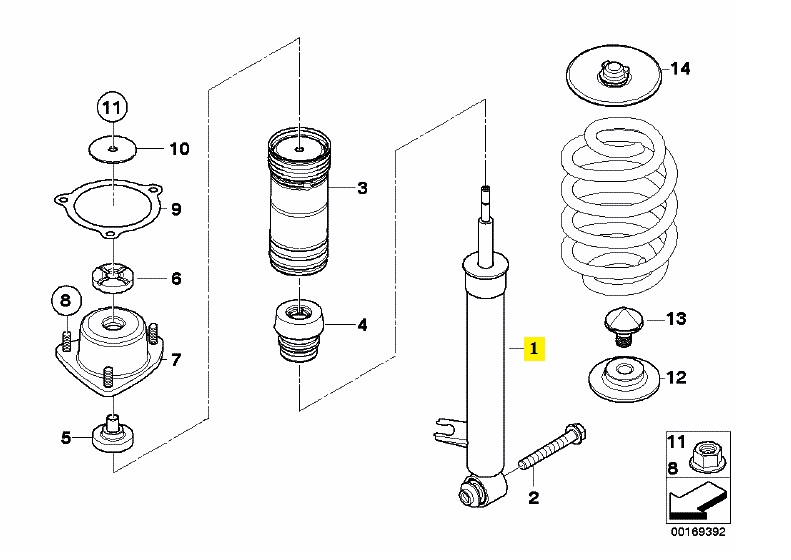 11
10
9
6
8
7
5
3
4
1
2
14
13
12
11
8
00169392