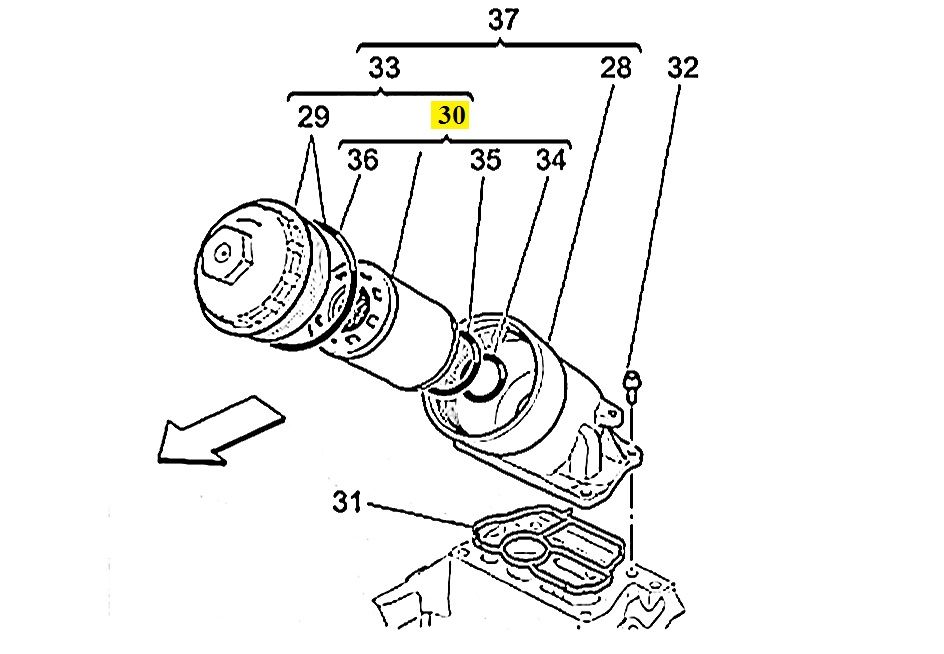 37
33
28
32
29
30
36
35
34
31