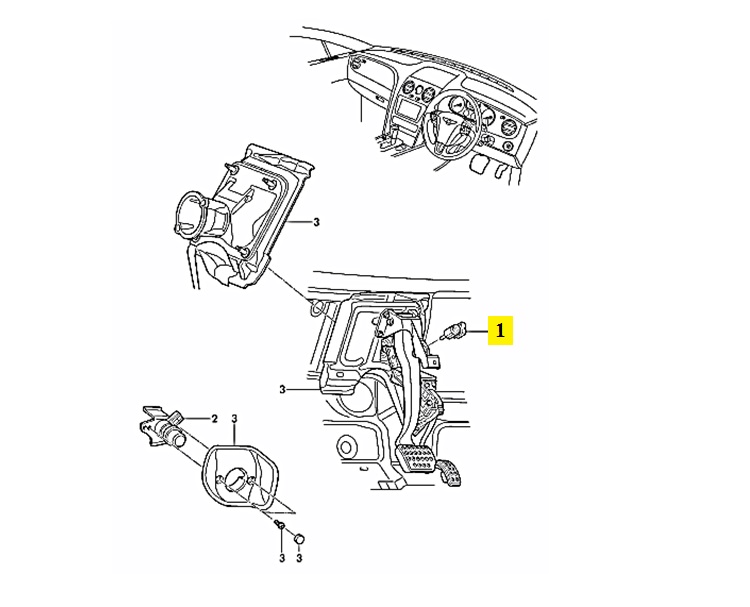 3
1
3
2
3
3
3