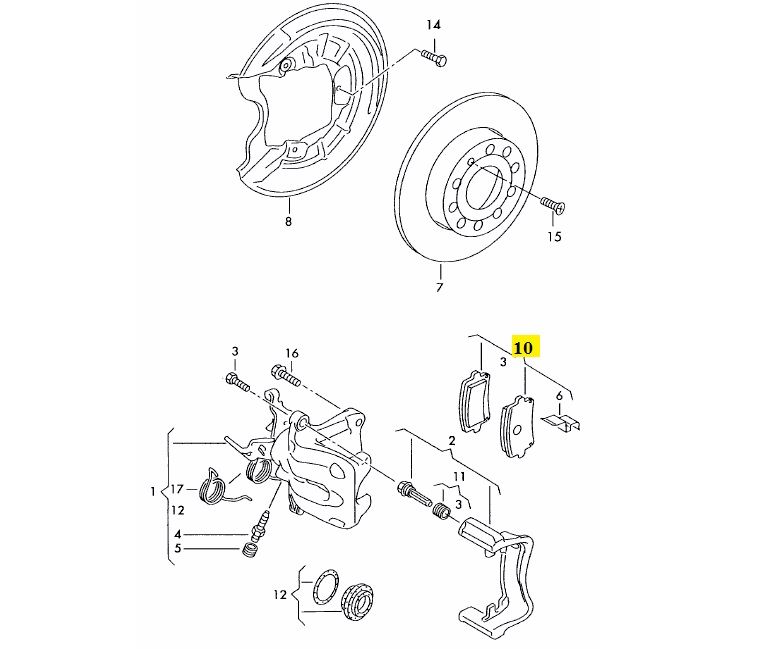 14
8
15
7
3
16
10
3
6
2
11
3
1
17
12
4
5
12