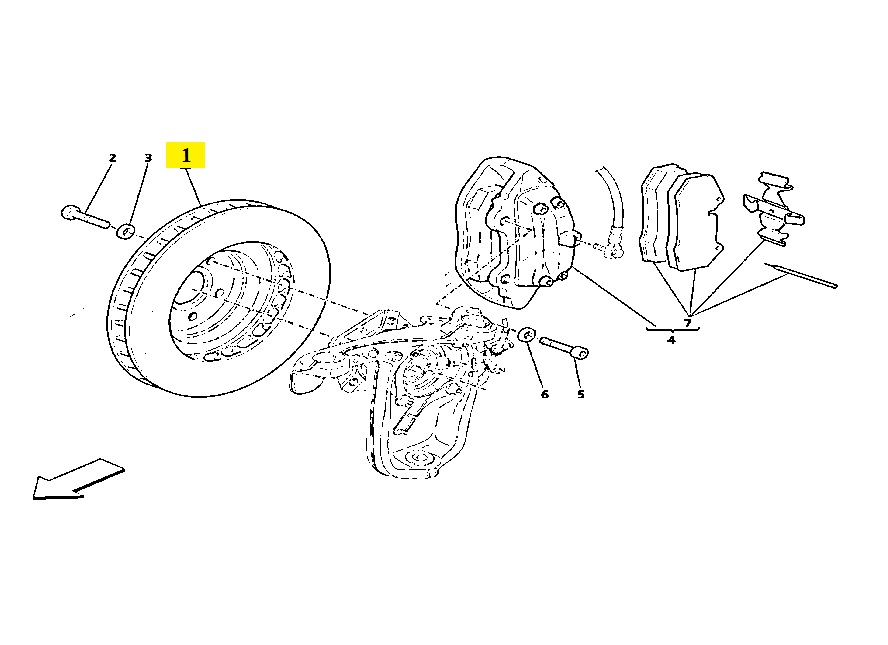 2
3
1
7
4
6
5