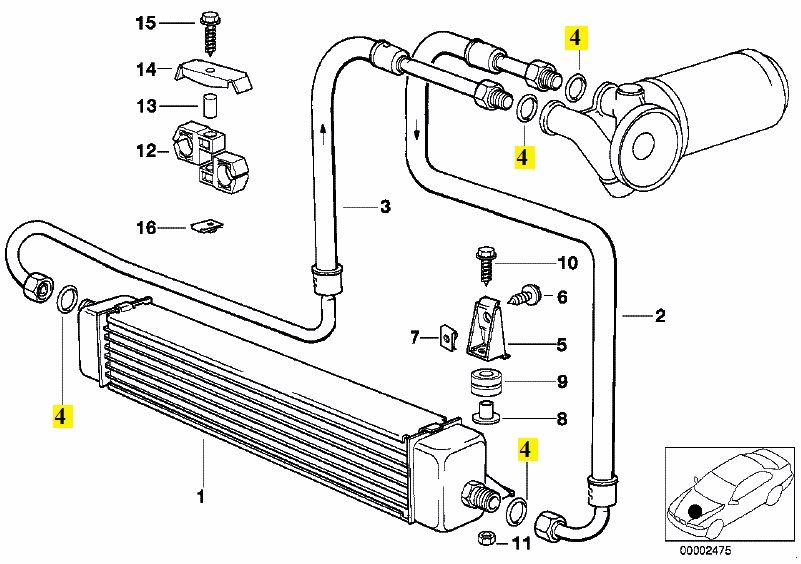 15
14
13
12
16
4
4
3
10
6
2
7
5
9
8
4
4
1
11
00002475