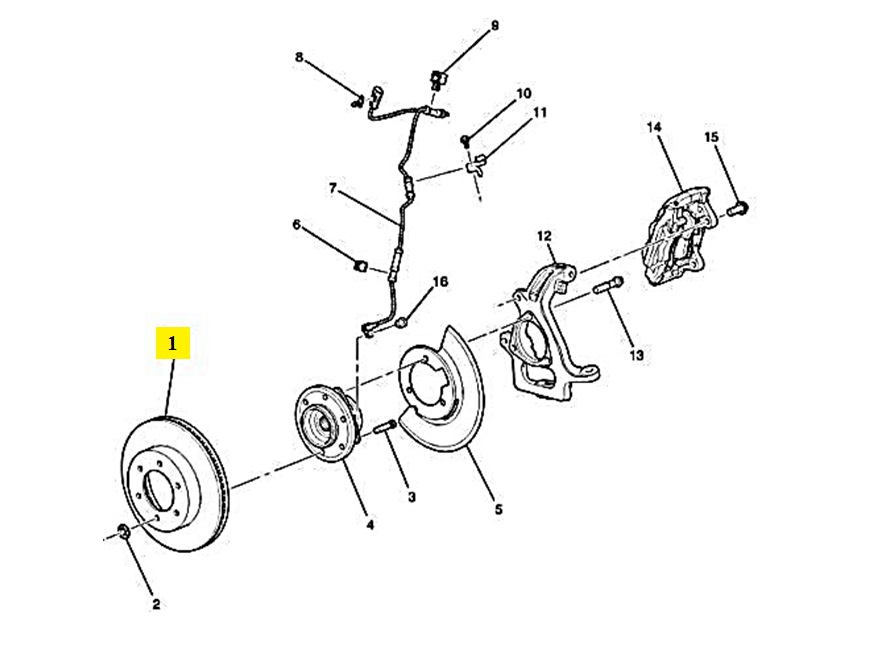 8
8
10
11
14
15
7
6
12
16
13
1
3
4
5
2