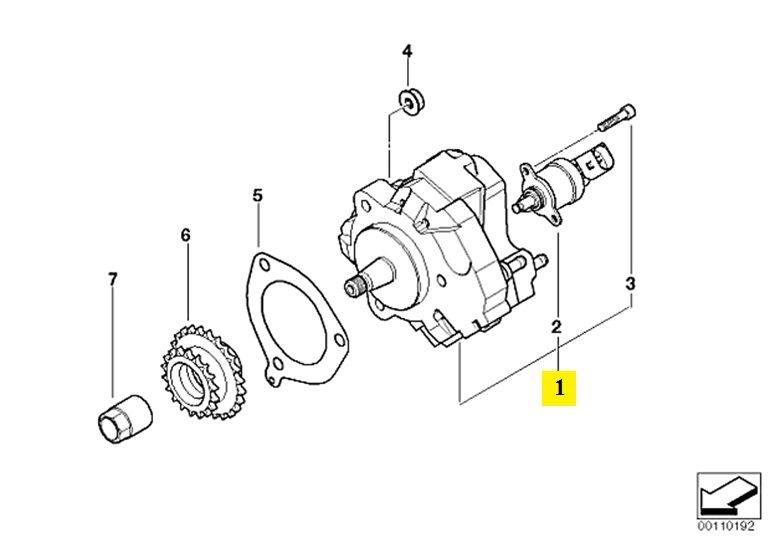 4

5

6

7

3

2

1

00110192