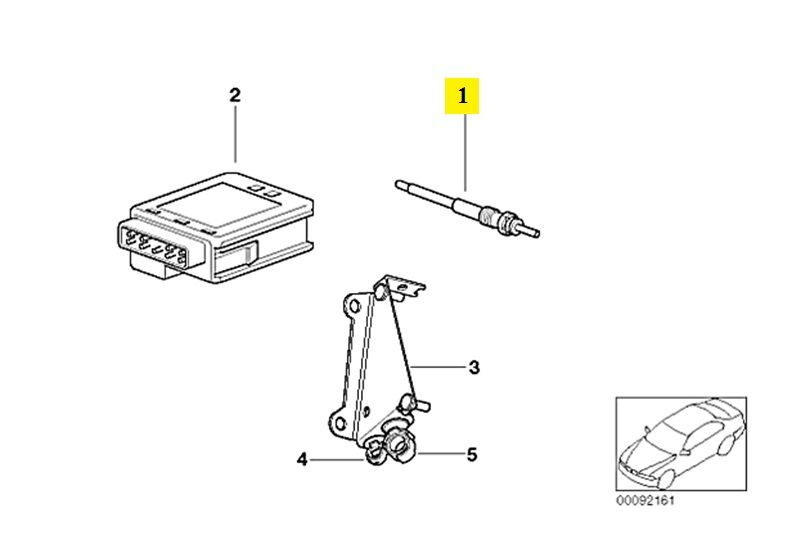 2

1

3

4

5

00092161