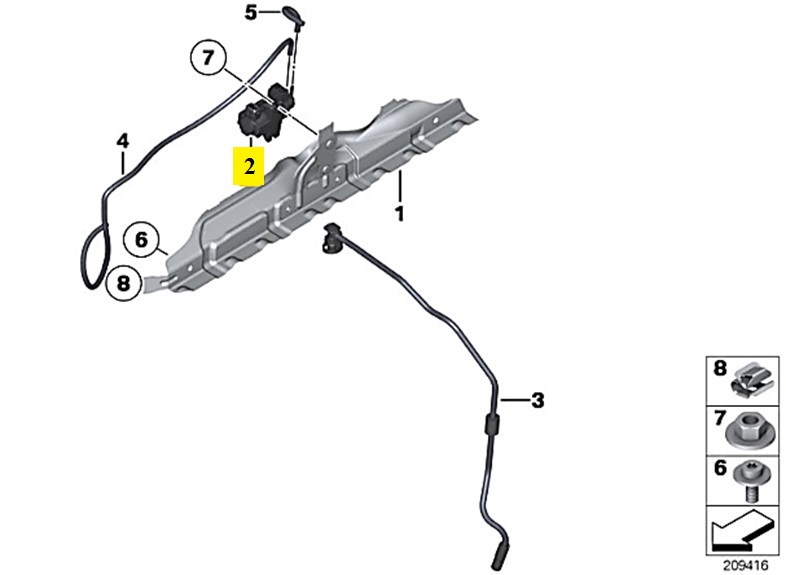 5
7
4
2
1
6
8
3
8
7
6
209416