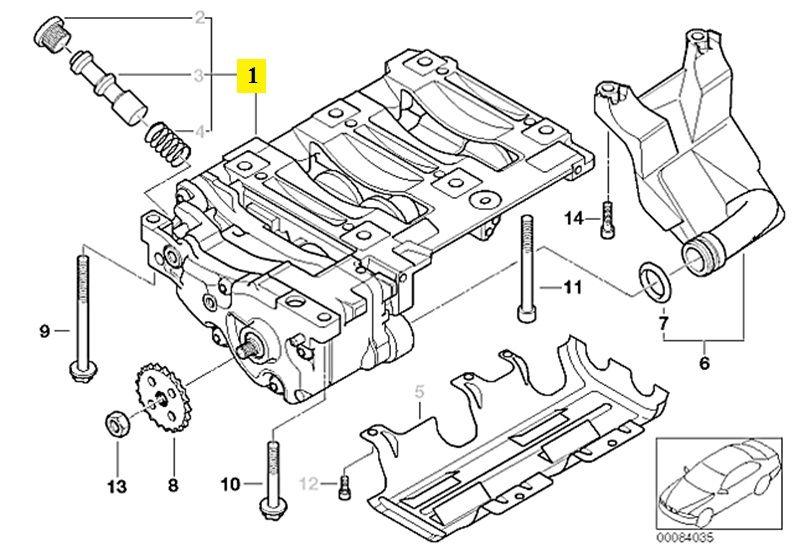 2
3
1
4
14
11
7
6
9
5
13
8
10
12
00084035