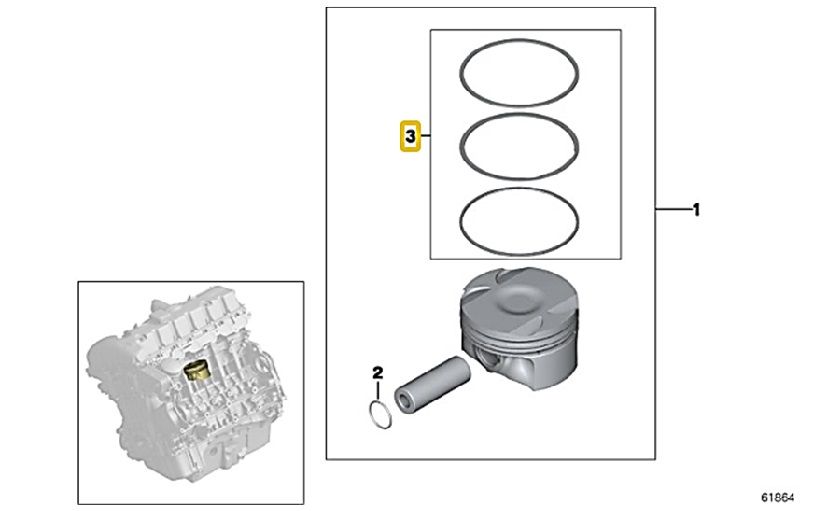 3

1

2

61864