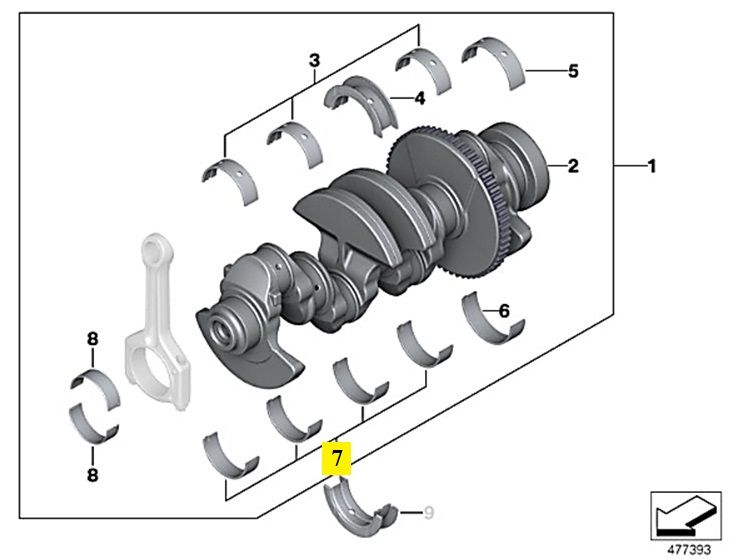 3
5
4
2
1
6
8
8
7
9
477393