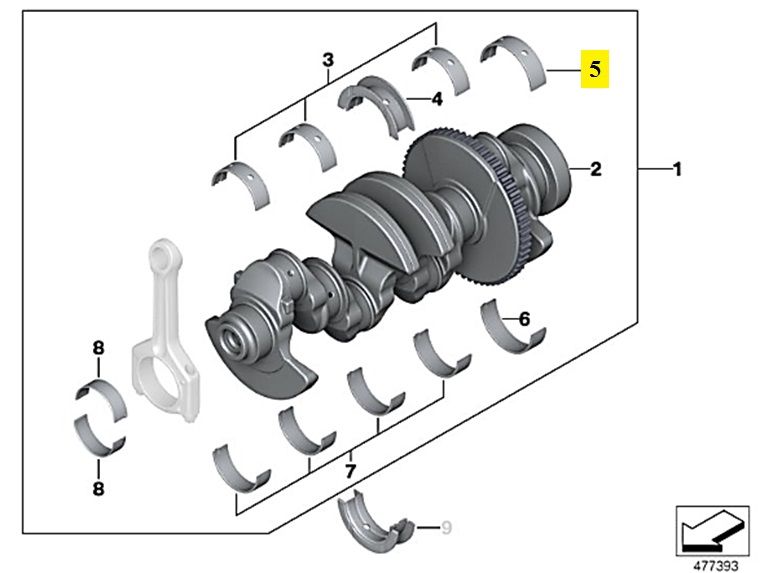 3
4
5
2
1
6
8
8
7
9
477393