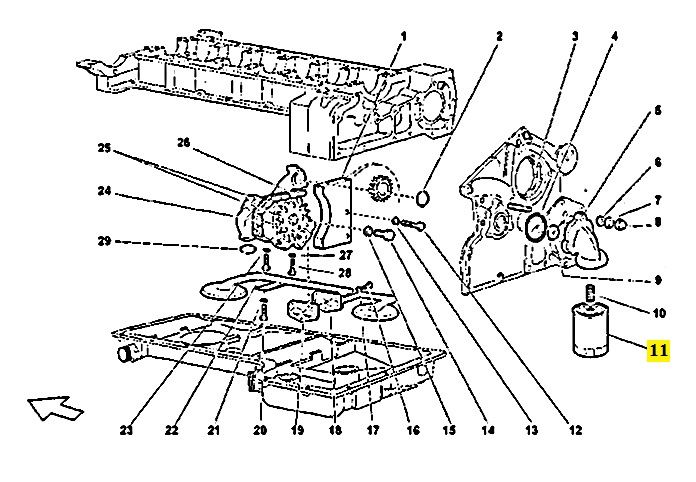 1
2
3
4
5
6
7
8
9
10
11
25
26
24
29
27
28
23
22
21
20
19
18
17
16
15
14
13
12