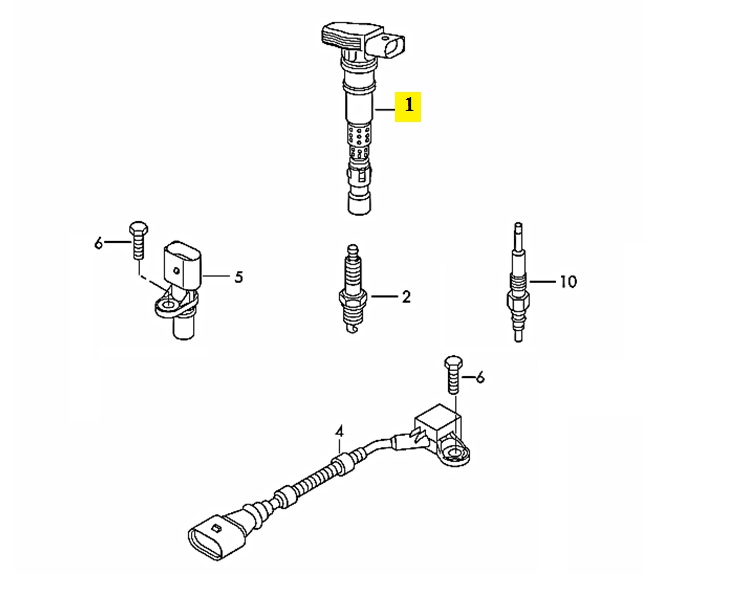 1

6

5

2

10

6

4