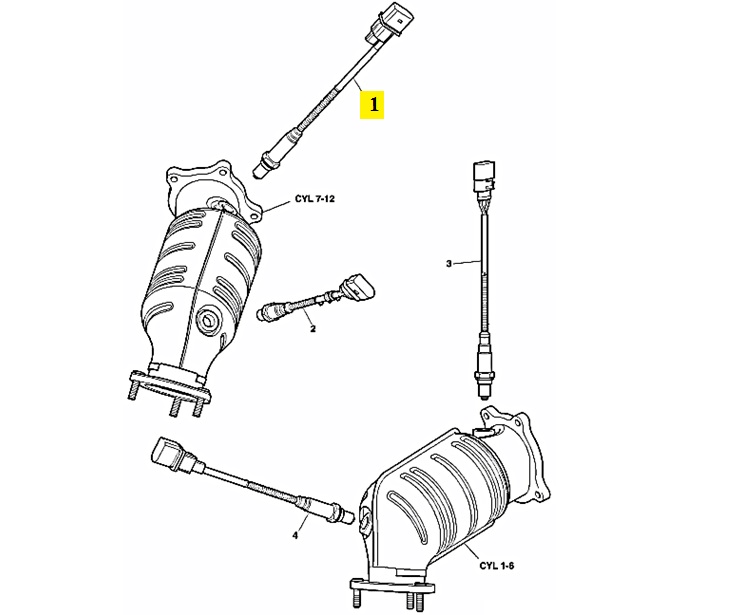 1

CYL 7-12

3

2

4

CYL 1-6