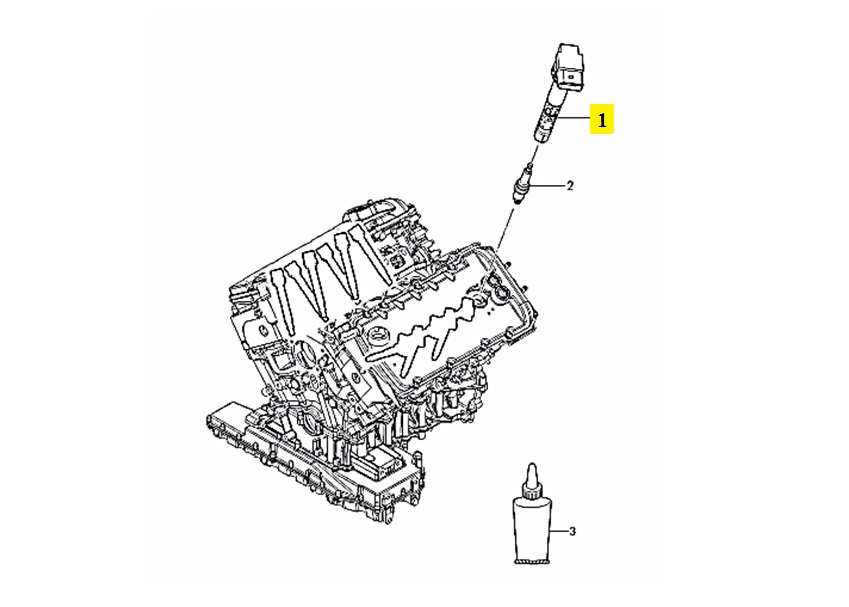 1
2
3