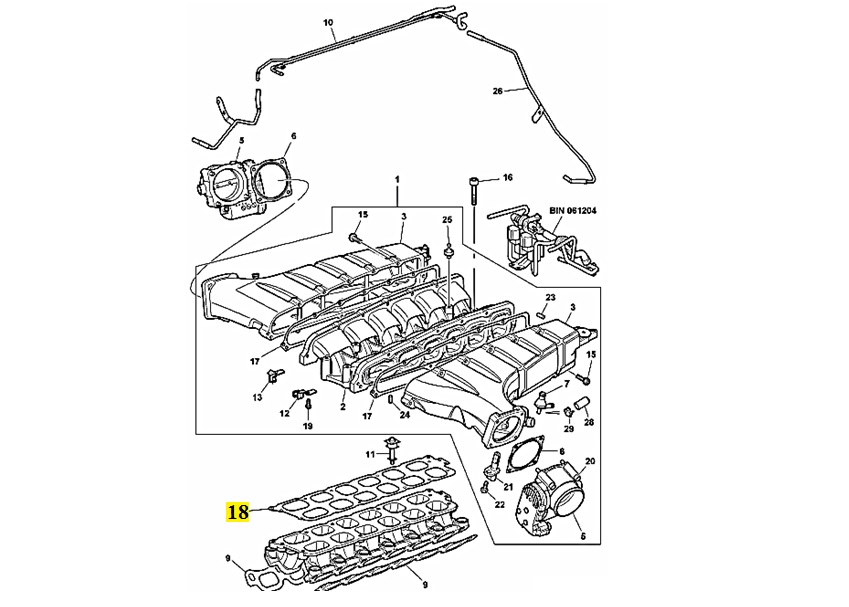 10
26
5
6
1
16
BIN 061204
15
3
25
23
3
17
15
7
13
12
19
2
17
24
29
28
11
6
20
21
22
18
5
9
9