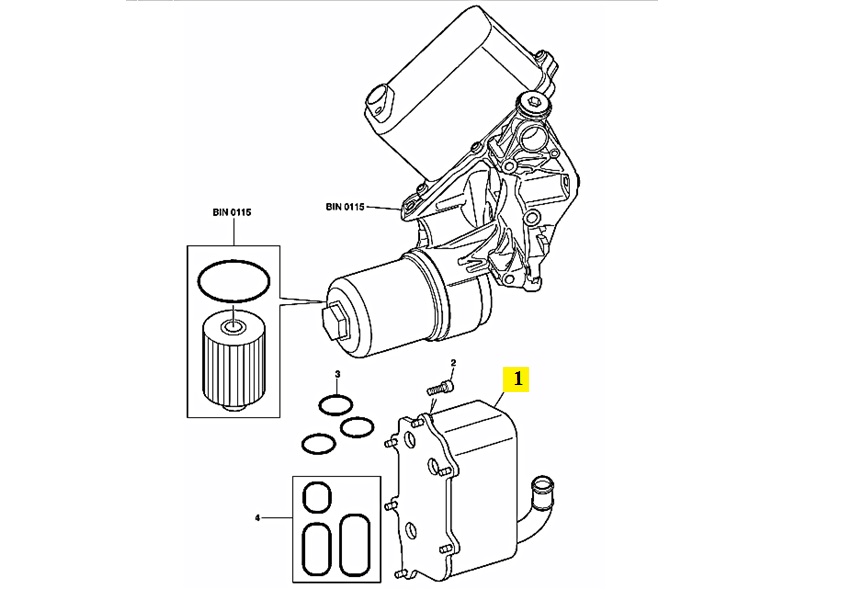 BIN 0115
BIN 0115
3
2
1
4