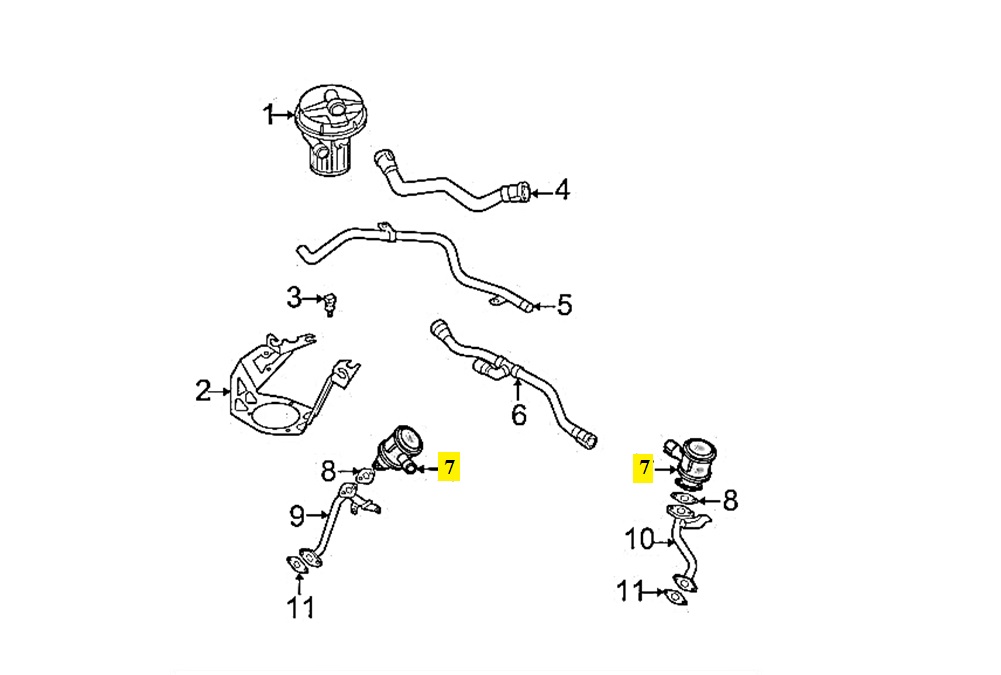 1
4
5
3
2
6
8
7
7
8
9
10
11
11