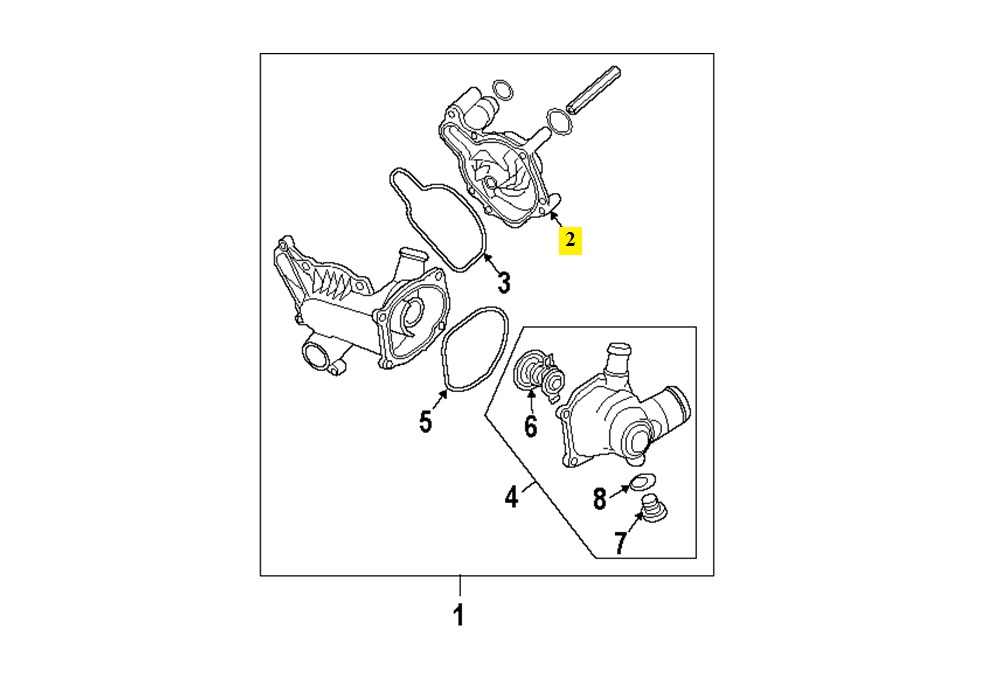 2
3
5
6
4
8
7
1