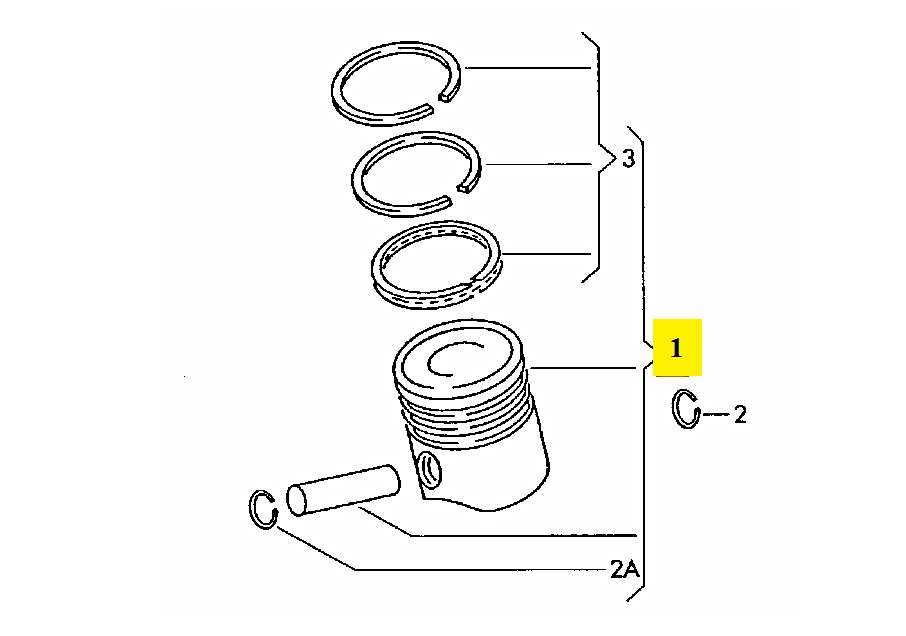 3
1
2
2A